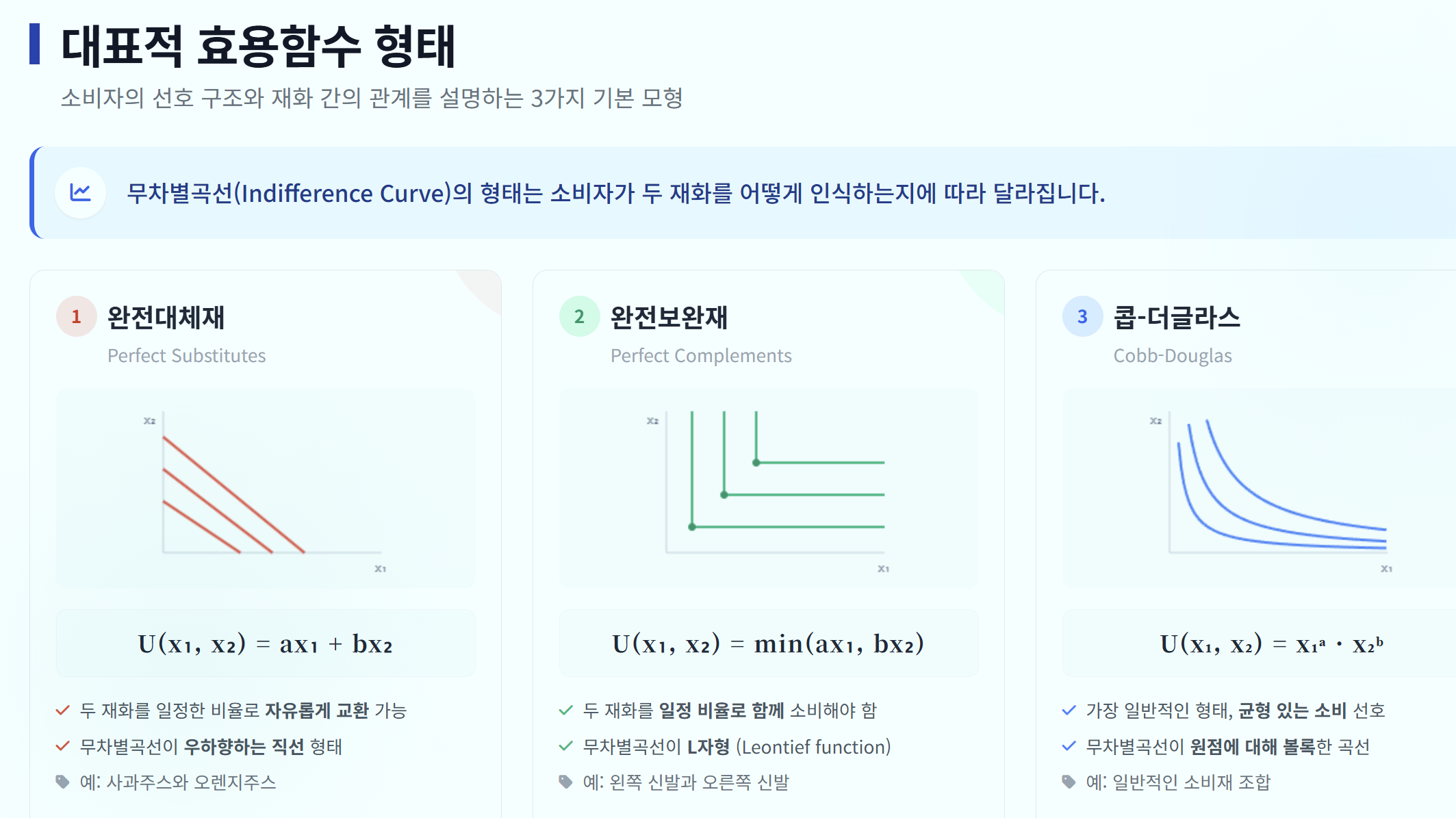 대표적 효용함수 형태

소비자의 선호 구조와 재화 간의 관계를 설명하는 3가지 기본 모형

무차별곡선(Indifference Curve)의 형태는 소비자가 두 재화를 어떻게 인식하는지에 따라 달라집니다.

1 완전대체재

Perfect Substitutes

$x_2$

$x_1$

$U(x_1, x_2) = ax_1 + bx_2$

✓ 두 재화를 일정한 비율로 자유롭게 교환 가능

✓ 무차별곡선이 우하향하는 직선 형태

예: 사과주스와 오렌지주스

2 완전보완재

Perfect Complements

$x_2$

$x_1$

$U(x_1, x_2) = \min(ax_1, bx_2)$

✓ 두 재화를 일정 비율로 함께 소비해야 함

✓ 무차별곡선이 L자형 (Leontief function)

예: 왼쪽 신발과 오른쪽 신발

3 콥-더글라스

Cobb-Douglas

$x_2$

$x_1$

$U(x_1, x_2) = x_1^a \cdot x_2^b$

✓ 가장 일반적인 형태, 균형 있는 소비 선호

✓ 무차별곡선이 원점에 대해 볼록한 곡선

예: 일반적인 소비재 조합